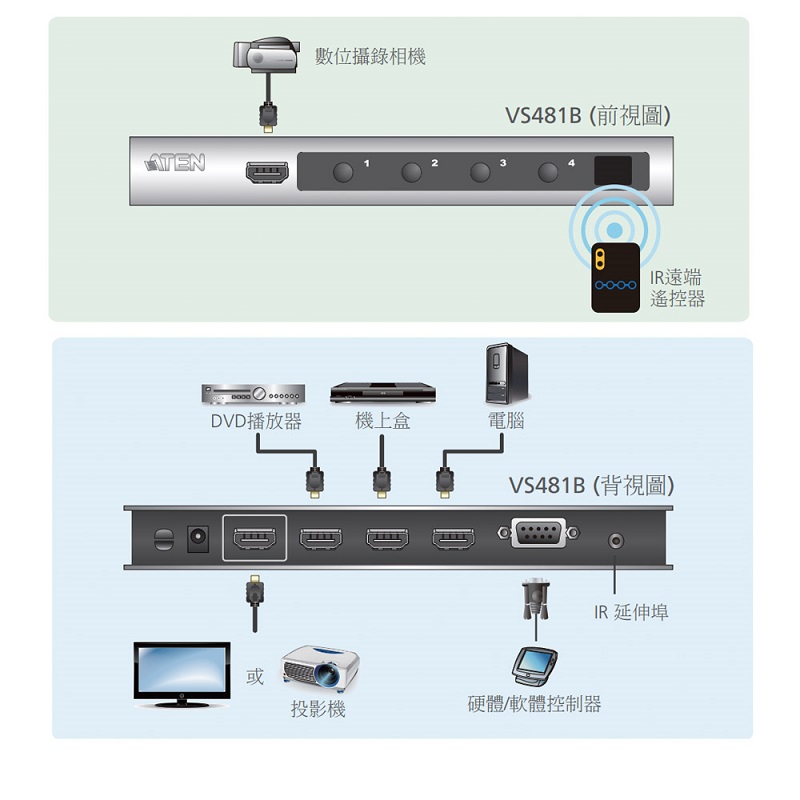 數位攝錄相機

VS481B (前視圖)

ATEN

1 2 3 4

IR遠端遙控器

DVD播放器

機上盒

電腦

VS481B (背視圖)

IR 延伸埠

或

投影機

硬體/軟體控制器